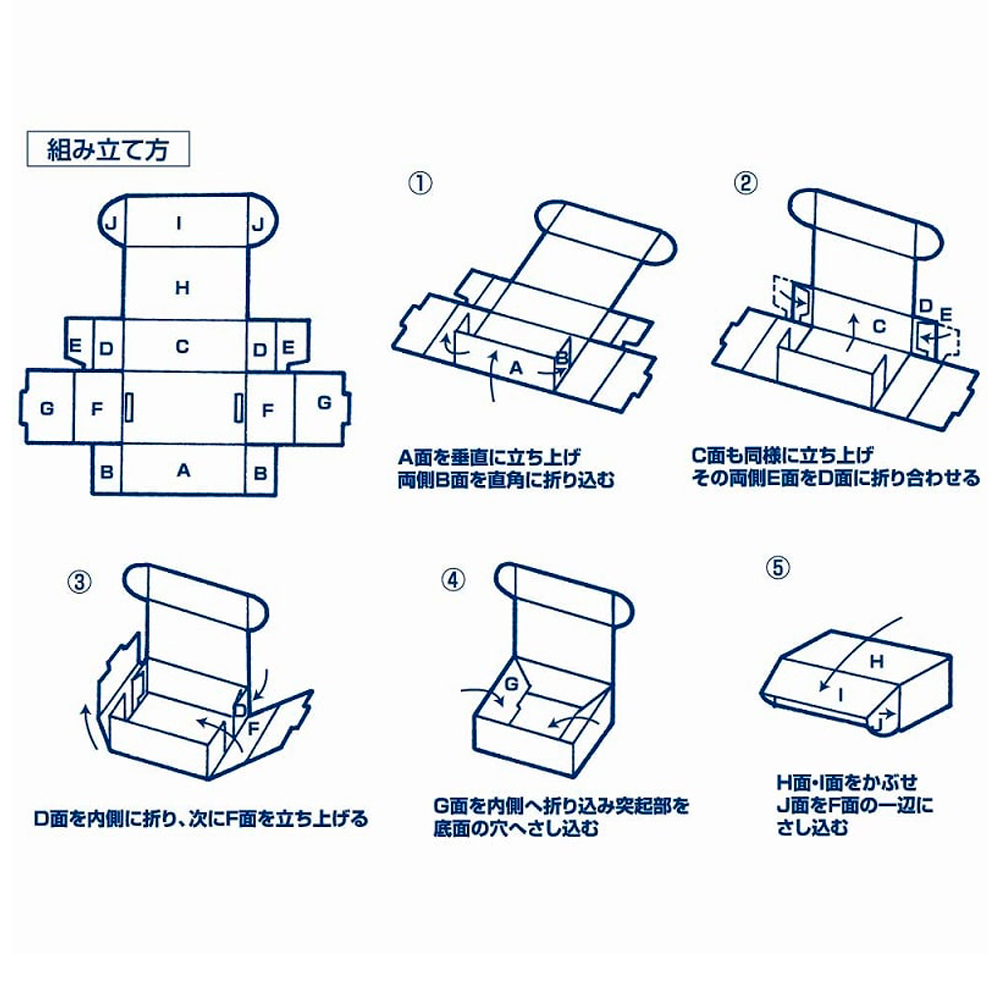 組み立て方

J I J
H
E D C D E
G F F G
B A B

①
A B
A面を垂直に立ち上げ
両側B面を直角に折り込む

②
C D E
C面も同様に立ち上げ
その両側E面をD面に折り合わせる

③
D F
D面を内側に折り、次にF面を立ち上げる

④
G
G面を内側へ折り込み突起部を
底面の穴へさし込む

⑤
H I J
H面・I面をかぶせ
J面をF面の一辺に
さし込む