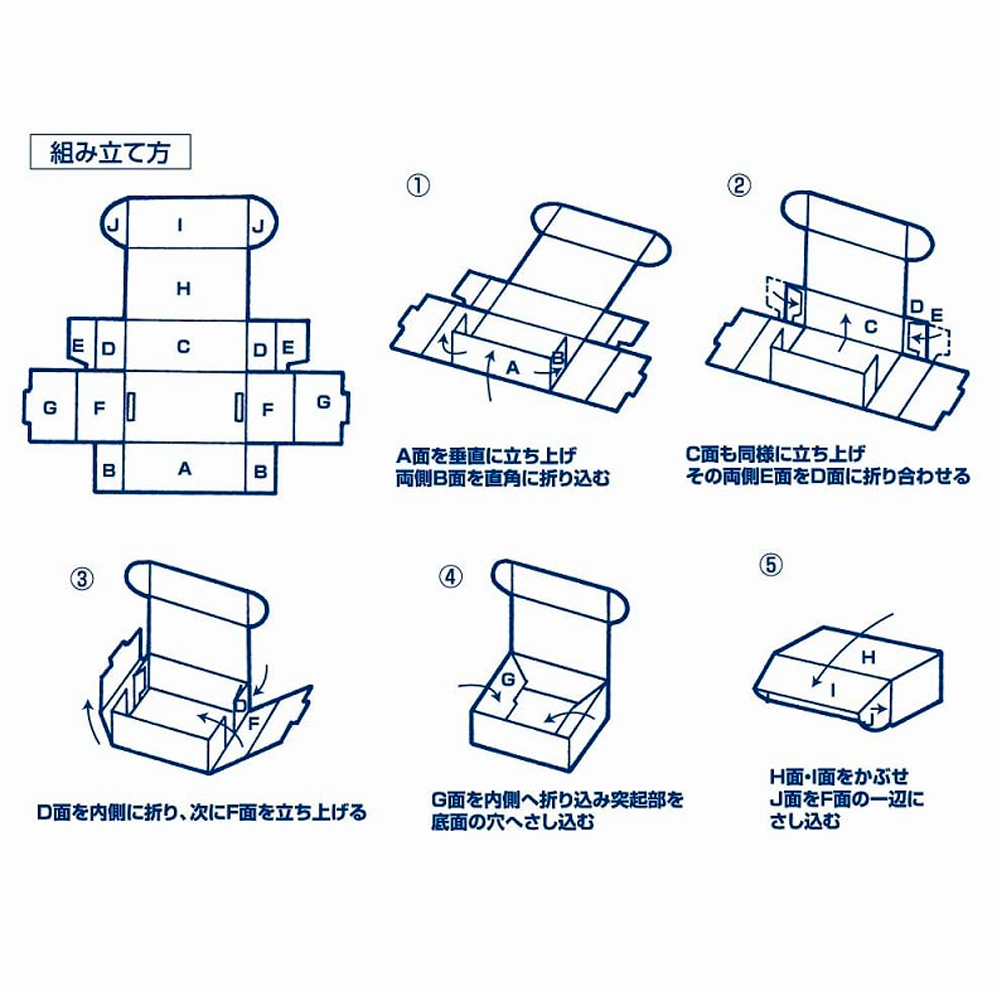 組み立て方

J I J
H
E D C D E
G F F G
B A B

①
A B
A面を垂直に立ち上げ
両側B面を直角に折り込む

②
C D E
C面も同様に立ち上げ
その両側E面をD面に折り合わせる

③
D F
D面を内側に折り、次にF面を立ち上げる

④
G
G面を内側へ折り込み突起部を
底面の穴へさし込む

⑤
H I J
H面・I面をかぶせ
J面をF面の一辺に
さし込む