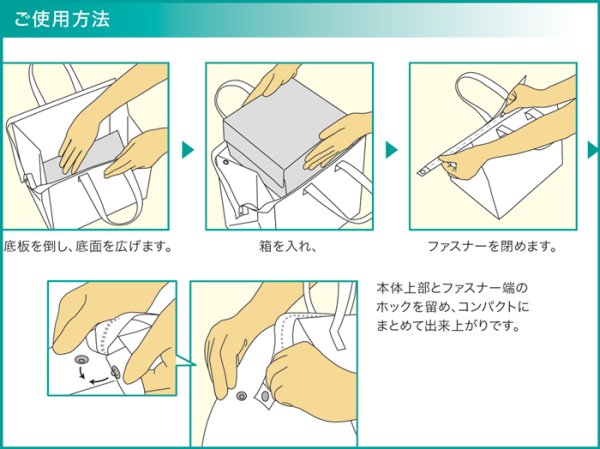 ご使用方法

底板を倒し、底面を広げます。

箱を入れ、

ファスナーを閉めます。

本体上部とファスナー端のホックを留め、コンパクトにまとめて出来上がりです。