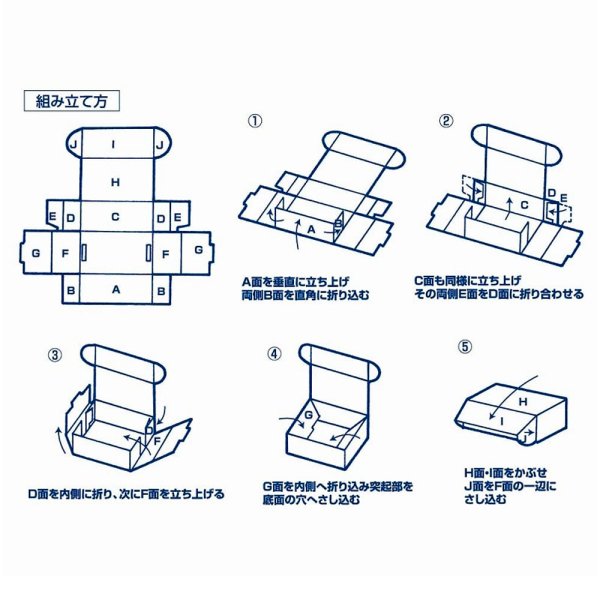 組み立て方

J I J
H
E D C D E
G F F G
B A B

①
A B

A面を垂直に立ち上げ
両側B面を直角に折り込む

②
C D E

C面も同様に立ち上げ
その両側E面をD面に折り合わせる

③
D F

D面を内側に折り、次にF面を立ち上げる

④
G

G面を内側へ折り込み突起部を
底面の穴へさし込む

⑤
H I J

H面･I面をかぶせ
J面をF面の一辺に
さし込む