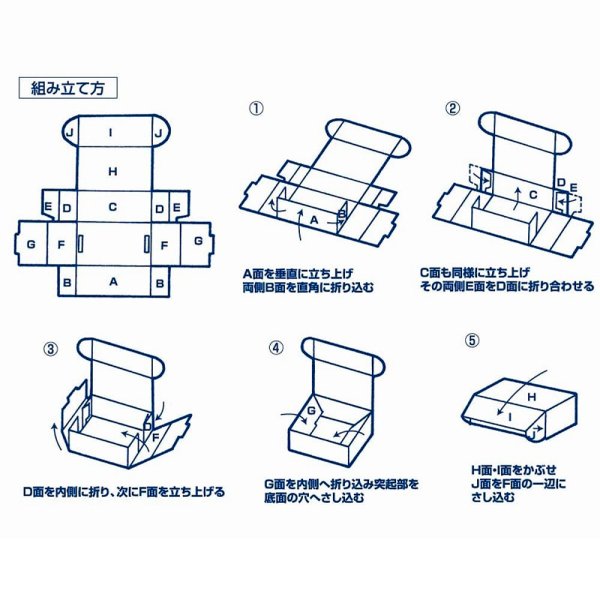 組み立て方

J I J
H
E D C D E
G F F G
B A B

①
A
B
A面を垂直に立ち上げ
両側B面を直角に折り込む

②
C
D
E
C面も同様に立ち上げ
その両側E面をD面に折り合わせる

③
F
D面を内側に折り、次にF面を立ち上げる

④
G
G面を内側へ折り込み突起部を
底面の穴へさし込む

⑤
H
I
J
H面･I面をかぶせ
J面をF面の一辺に
さし込む