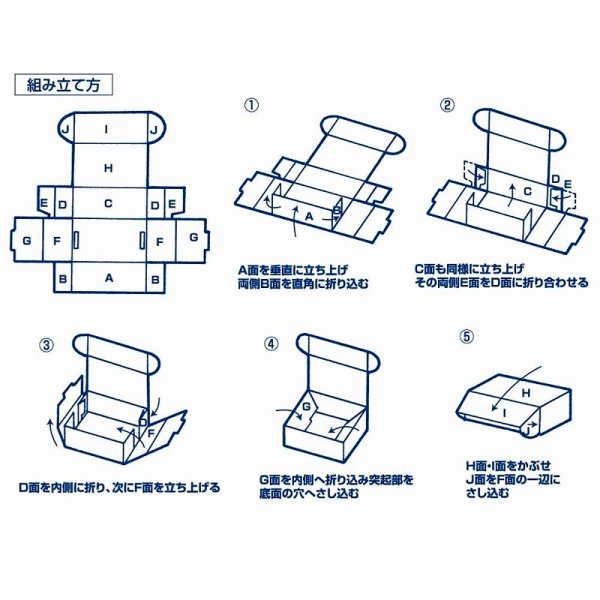 組み立て方

J I J
H
E D C D E
G F F G
B A B

①
A B
A面を垂直に立ち上げ
両側B面を直角に折り込む

②
C D E
C面も同様に立ち上げ
その両側E面をD面に折り合わせる

③
D F
D面を内側に折り、次にF面を立ち上げる

④
G
G面を内側へ折り込み突起部を
底面の穴へさし込む

⑤
H I J
H面・I面をかぶせ
J面をF面の一辺に
さし込む