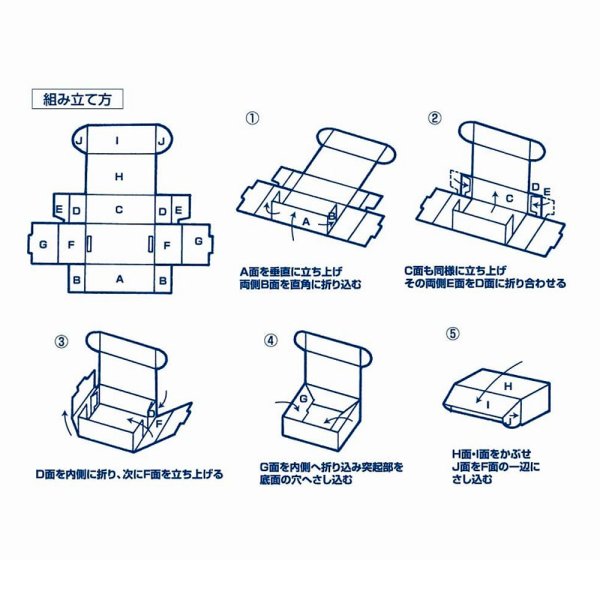 組み立て方

J I J
H
E D C D E
G F F G
B A B

①
A B
A面を垂直に立ち上げ
両側B面を直角に折り込む

②
C D E
C面も同様に立ち上げ
その両側E面をD面に折り合わせる

③
D F
D面を内側に折り、次にF面を立ち上げる

④
G
G面を内側へ折り込み突起部を
底面の穴へさし込む

⑤
H I J
H面・I面をかぶせ
J面をF面の一辺に
さし込む