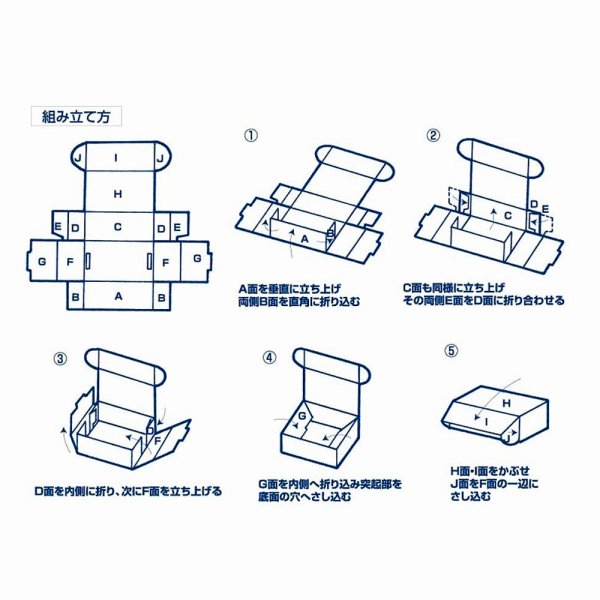 組み立て方

J I J
H
E D C D E
G F F G
B A B

①
A B
A面を垂直に立ち上げ
両側B面を直角に折り込む

②
C D E
C面も同様に立ち上げ
その両側E面をD面に折り合わせる

③
D F
D面を内側に折り、次にF面を立ち上げる

④
G
G面を内側へ折り込み突起部を
底面の穴へさし込む

⑤
H I J
H面・I面をかぶせ
J面をF面の一辺に
さし込む