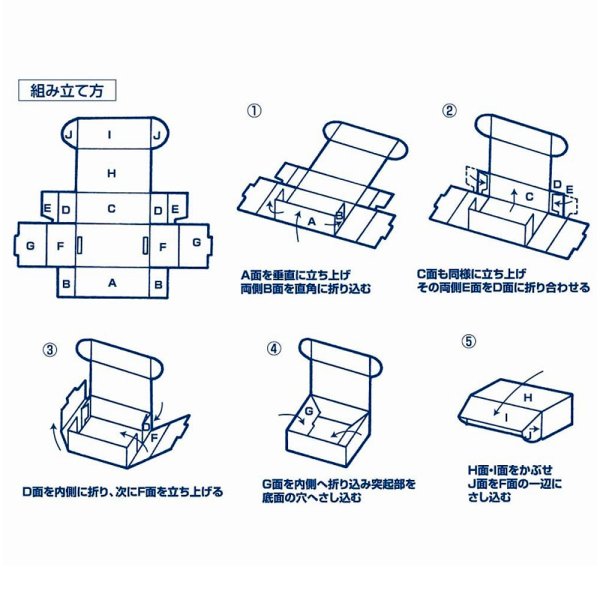 組み立て方

J I J
H
E D C D E
G F F G
B A B

①
A
B
A面を垂直に立ち上げ
両側B面を直角に折り込む

②
C
D E
C面も同様に立ち上げ
その両側E面をD面に折り合わせる

③
D
F
D面を内側に折り、次にF面を立ち上げる

④
G
G面を内側へ折り込み突起部を
底面の穴へさし込む

⑤
H
I
J
H面･I面をかぶせ
J面をF面の一辺に
さし込む