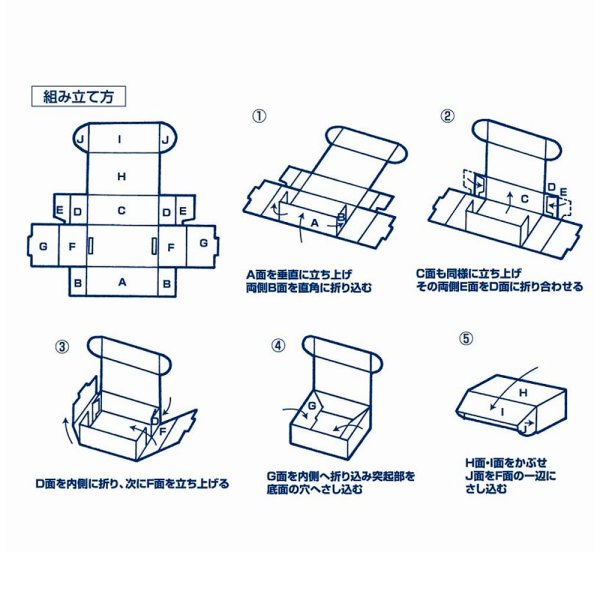 組み立て方

J I J
H
E D C D E
G F F G
B A B

①
A
B
A面を垂直に立ち上げ
両側B面を直角に折り込む

②
C
D E
C面も同様に立ち上げ
その両側E面をD面に折り合わせる

③
F
D面を内側に折り、次にF面を立ち上げる

④
G
G面を内側へ折り込み突起部を
底面の穴へさし込む

⑤
H
I
J
H面・I面をかぶせ
J面をF面の一辺に
さし込む