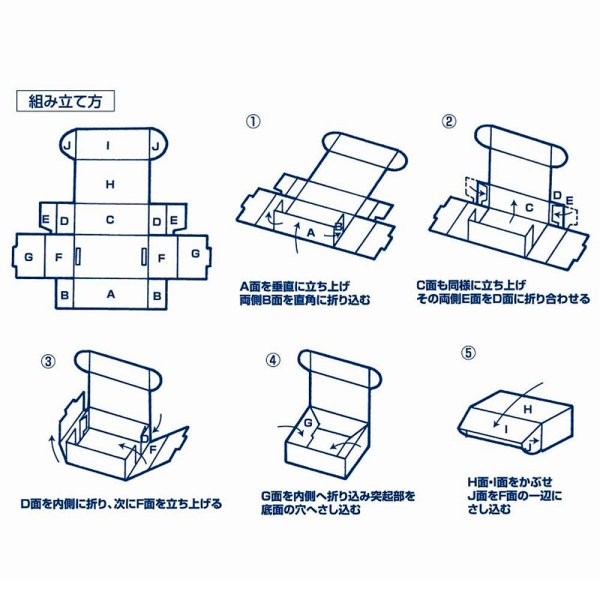 組み立て方

J I J
H
E D C D E
G F F G
B A B

①
A B
A面を垂直に立ち上げ
両側B面を直角に折り込む

②
C D E
C面も同様に立ち上げ
その両側E面をD面に折り合わせる

③
D F
D面を内側に折り、次にF面を立ち上げる

④
G
G面を内側へ折り込み突起部を
底面の穴へさし込む

⑤
H I J
H面・I面をかぶせ
J面をF面の一辺に
さし込む