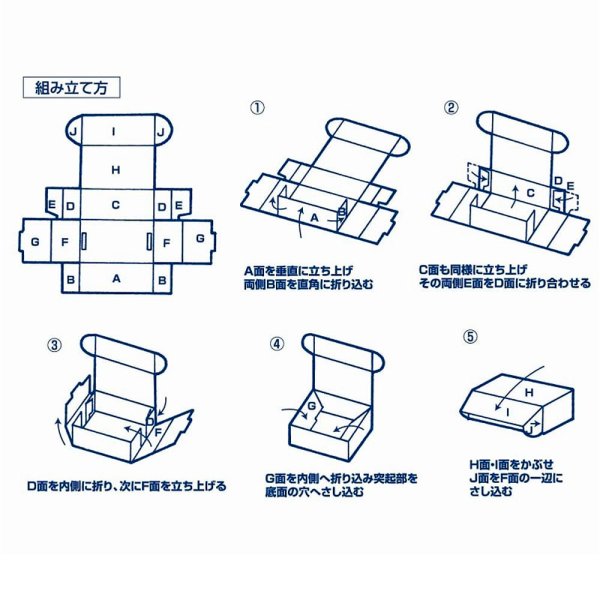 組み立て方

J I J
H
E D C D E
G F F G
B A B

①
A B

A面を垂直に立ち上げ
両側B面を直角に折り込む

②
C D E

C面も同様に立ち上げ
その両側E面をD面に折り合わせる

③
D F

D面を内側に折り、次にF面を立ち上げる

④
G

G面を内側へ折り込み突起部を
底面の穴へさし込む

⑤
H I J

H面・I面をかぶせ
J面をF面の一辺に
さし込む