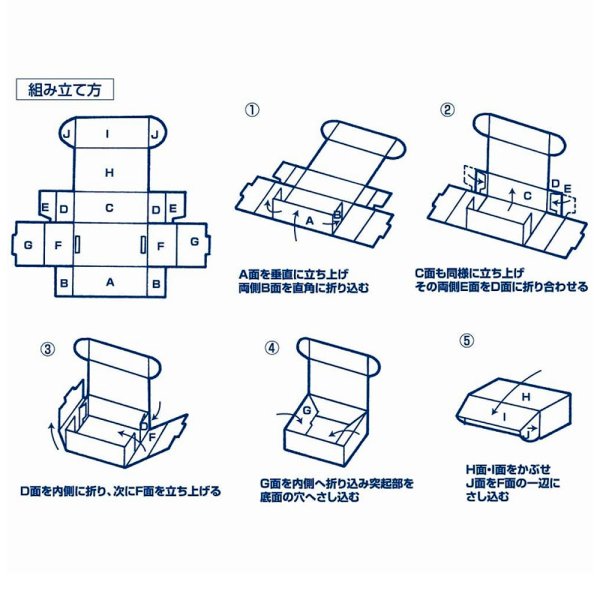 組み立て方

J I J
H
E D C D E
G F F G
B A B

①
A B
A面を垂直に立ち上げ
両側B面を直角に折り込む

②
C D E
C面も同様に立ち上げ
その両側E面をD面に折り合わせる

③
D F
D面を内側に折り、次にF面を立ち上げる

④
G
G面を内側へ折り込み突起部を
底面の穴へさし込む

⑤
H I J
H面・I面をかぶせ
J面をF面の一辺に
さし込む