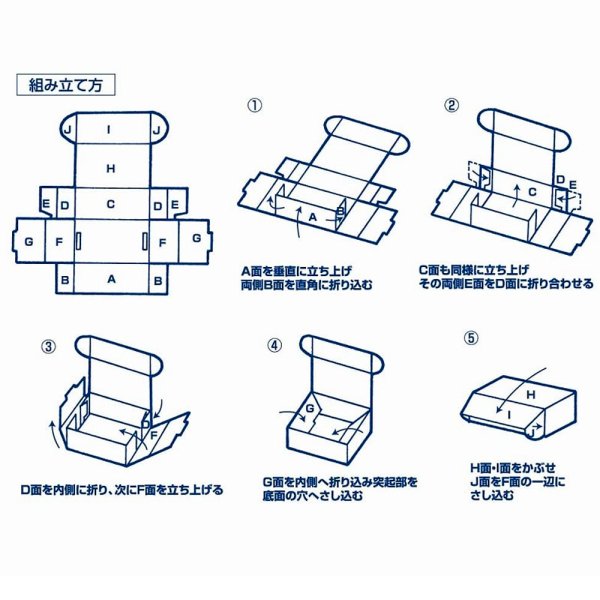 組み立て方

J I J
H
E D C D E
G F F G
B A B

①
A B

A面を垂直に立ち上げ
両側B面を直角に折り込む

②
C D E

C面も同様に立ち上げ
その両側E面をD面に折り合わせる

③
D F

D面を内側に折り、次にF面を立ち上げる

④
G

G面を内側へ折り込み突起部を
底面の穴へさし込む

⑤
H I J

H面・I面をかぶせ
J面をF面の一辺に
さし込む