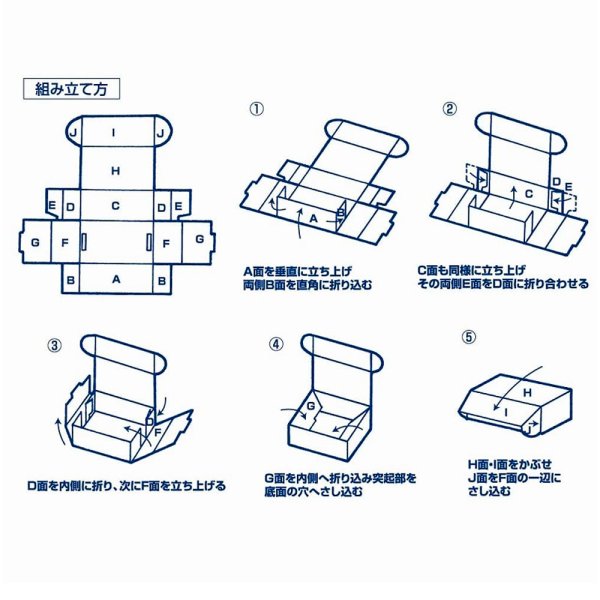 組み立て方

J I J
H
E D C D E
G F F G
B A B

①
A B
A面を垂直に立ち上げ
両側B面を直角に折り込む

②
C D E
C面も同様に立ち上げ
その両側E面をD面に折り合わせる

③
D F
D面を内側に折り、次にF面を立ち上げる

④
G
G面を内側へ折り込み突起部を
底面の穴へさし込む

⑤
H I J
H面･I面をかぶせ
J面をF面の一辺に
さし込む