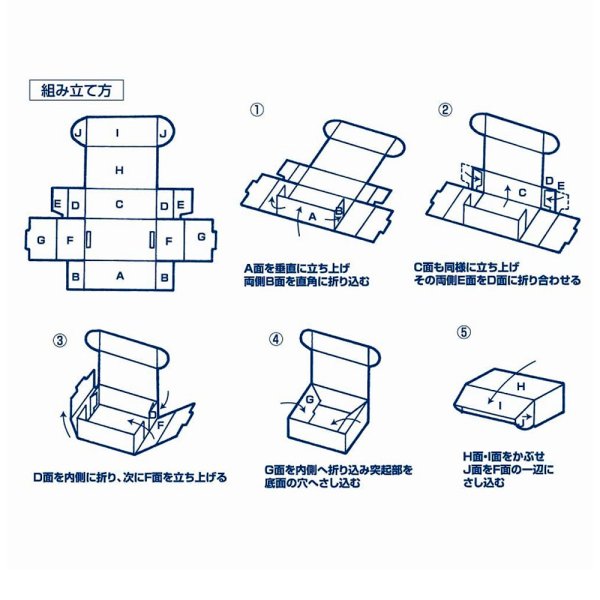 組み立て方

J I J
H
E D C D E
G F F G
B A B

①
A
B
A面を垂直に立ち上げ
両側B面を直角に折り込む

②
C
D E
C面も同様に立ち上げ
その両側E面をD面に折り合わせる

③
D
F
D面を内側に折り、次にF面を立ち上げる

④
G
G面を内側へ折り込み突起部を
底面の穴へさし込む

⑤
H
I
J
H面・I面をかぶせ
J面をF面の一辺に
さし込む