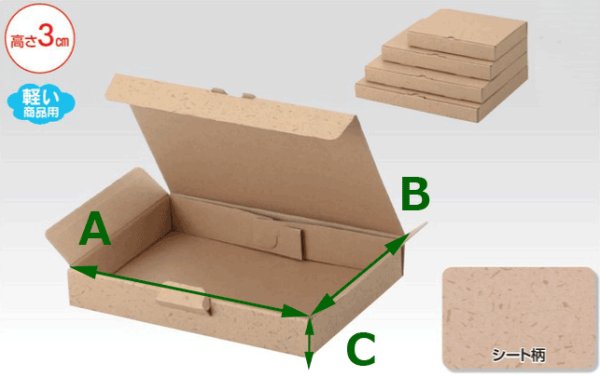 高さ3㎝

軽い
商品用

A

B

C

シート柄