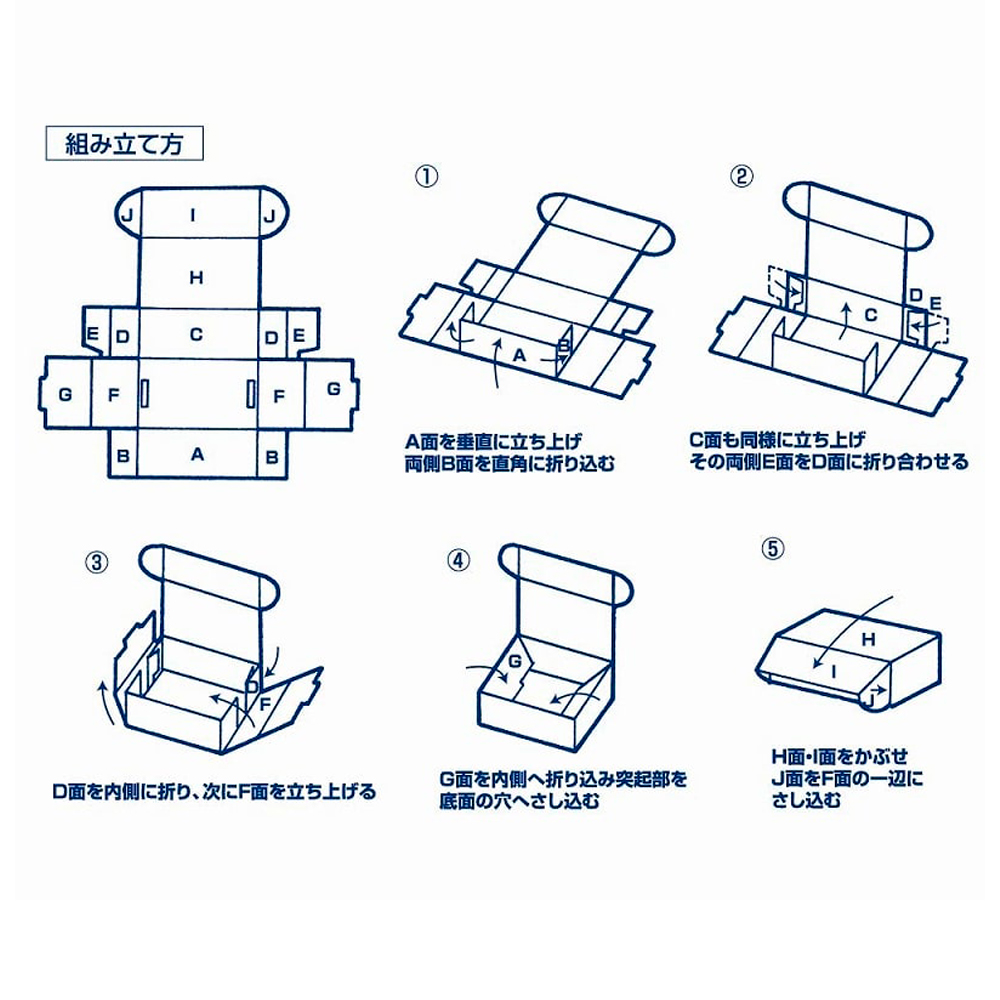 組み立て方

J I J
H
E D C D E
G F F G
B A B

①
A B
A面を垂直に立ち上げ
両側B面を直角に折り込む

②
C D E
C面も同様に立ち上げ
その両側E面をD面に折り合わせる

③
D F
D面を内側に折り、次にF面を立ち上げる

④
G
G面を内側へ折り込み突起部を
底面の穴へさし込む

⑤
H I J
H面・I面をかぶせ
J面をF面の一辺に
さし込む