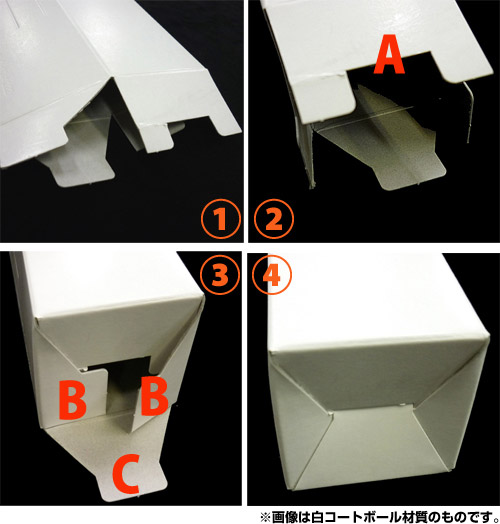 A

①

②

③

④

B

B

C

※画像は白コートボール材質のものです。